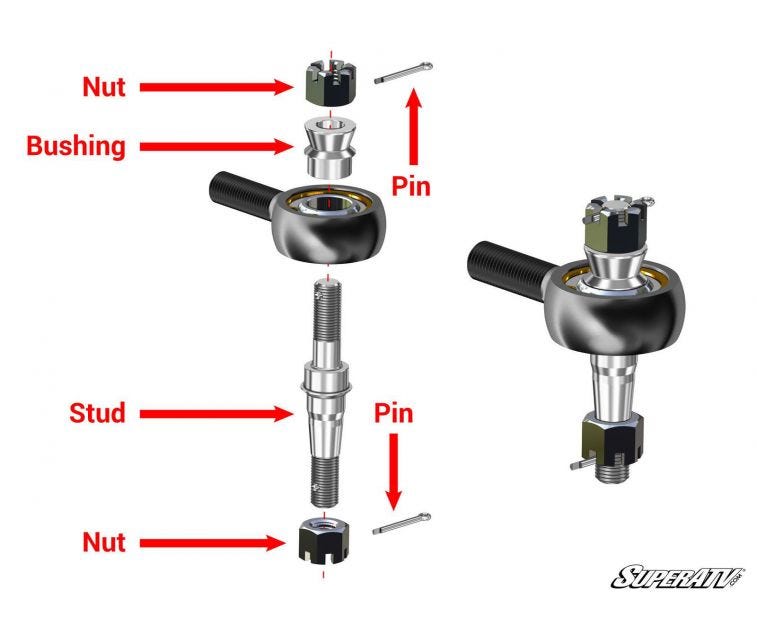 Nut
Bushing
Pin
Stud
Pin
Nut
SUPERATV.COM